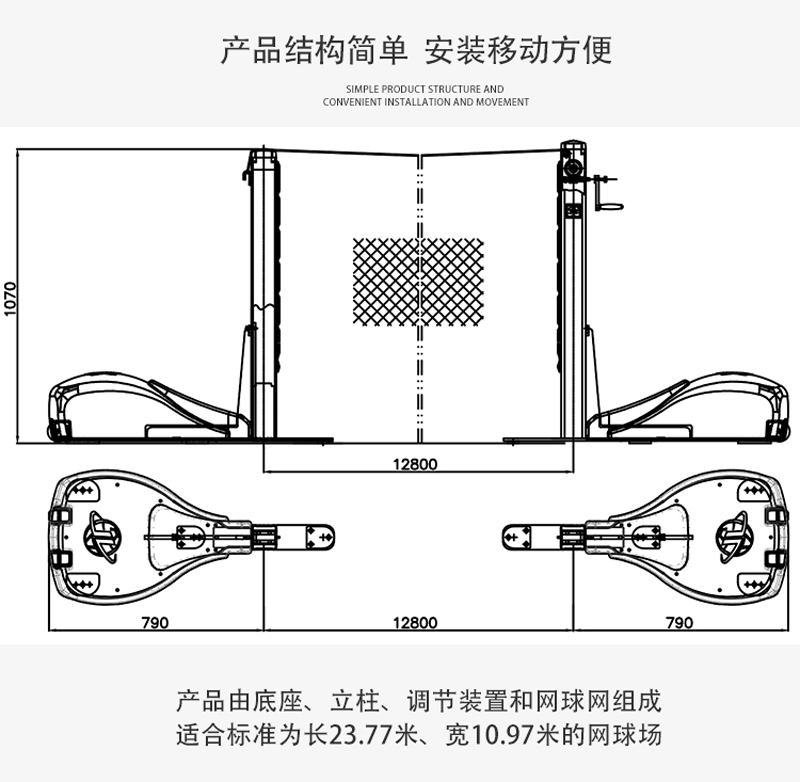 产品结构简单 安装移动方便

SIMPLE PRODUCT STRUCTURE AND
CONVENIENT INSTALLATION AND MOVEMENT

1070

12800

790

12800

790

产品由底座、立柱、调节装置和网球网组成
适合标准为长23.77米、宽10.97米的网球场